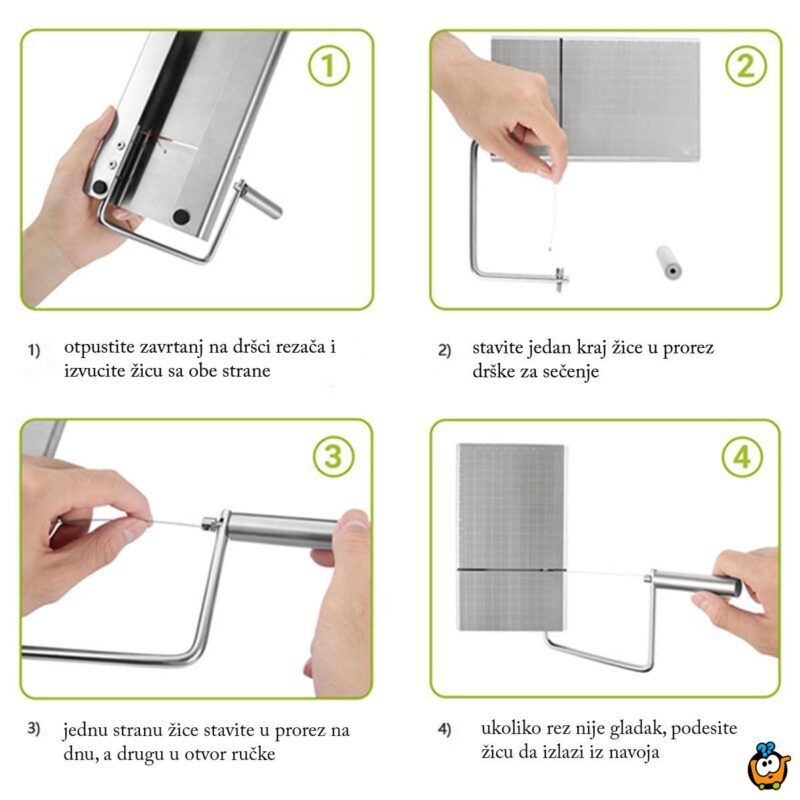 1

2

1) otpustite zavrtanj na dršci rezača i izvucite žicu sa obe strane

2) stavite jedan kraj žice u prorez drške za sečenje

3

4

3) jednu stranu žice stavite u prorez na dnu, a drugu u otvor ručke

4) ukoliko rez nije gladak, podesite žicu da izlazi iz navoja